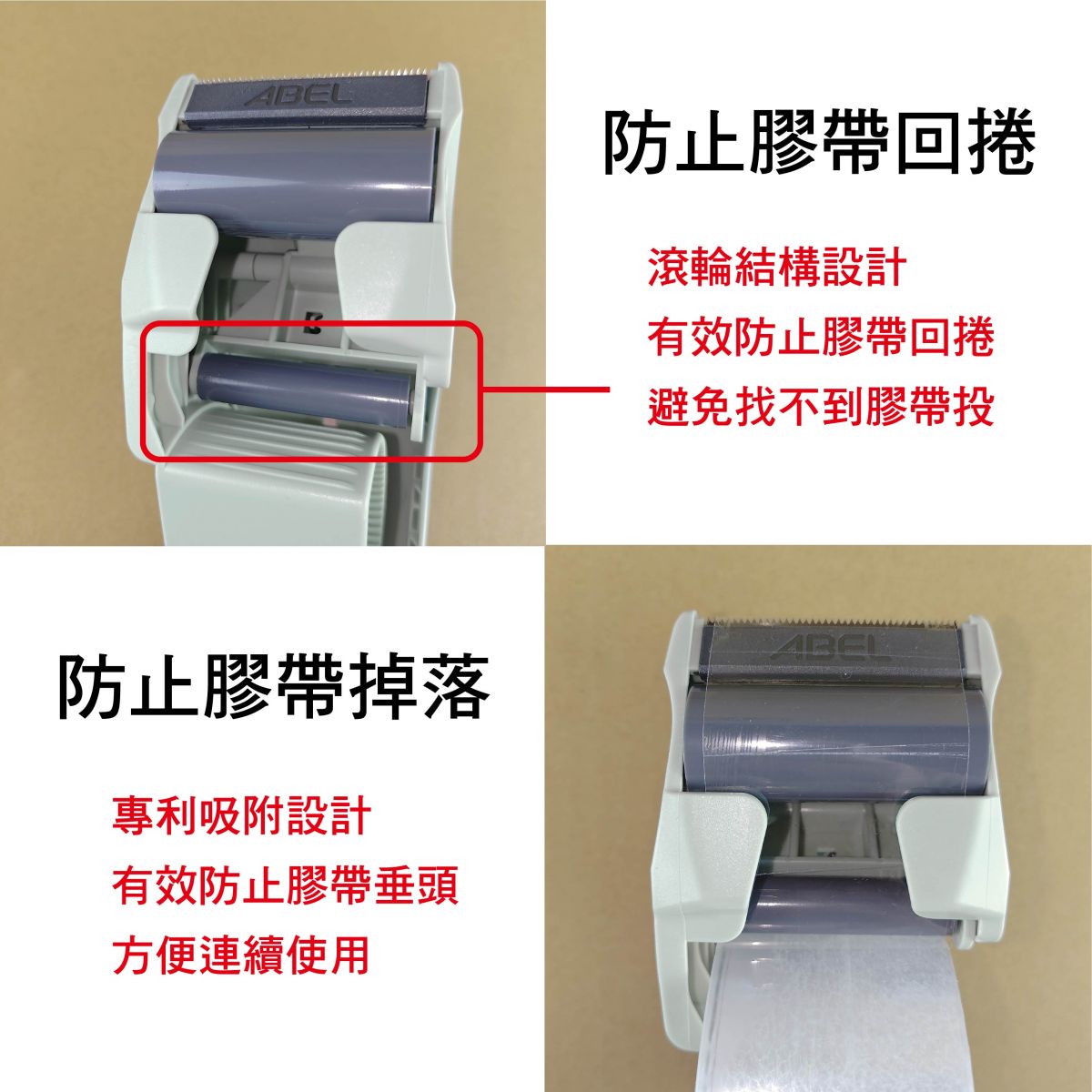 ABEL

防止膠帶回捲

滾輪結構設計
有效防止膠帶回捲
避免找不到膠帶投

防止膠帶掉落

專利吸附設計
有效防止膠帶垂頭
方便連續使用

ABEL