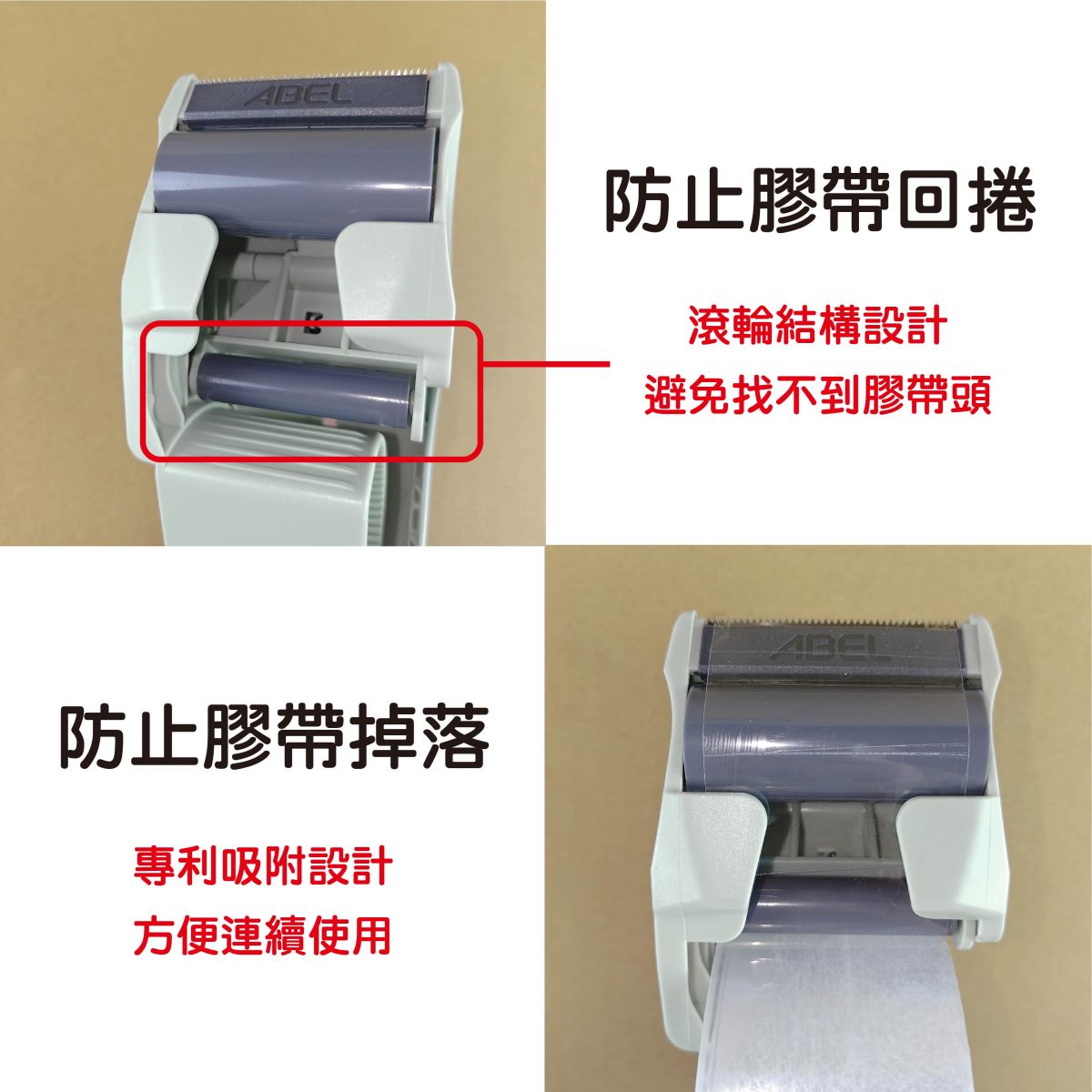 ABEL

防止膠帶回捲

滾輪結構設計
避免找不到膠帶頭

防止膠帶掉落

專利吸附設計
方便連續使用

ABEL